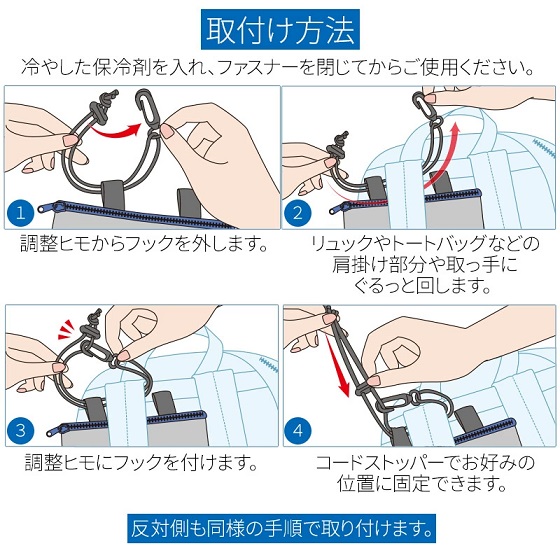 取付け方法

冷やした保冷剤を入れ、ファスナーを閉じてからご使用ください。

1

調整ヒモからフックを外します。

2

リュックやトートバッグなどの肩掛け部分や取っ手にぐるっと回します。

3

調整ヒモにフックを付けます。

4

コードストッパーでお好みの位置に固定できます。

反対側も同様の手順で取り付けます。