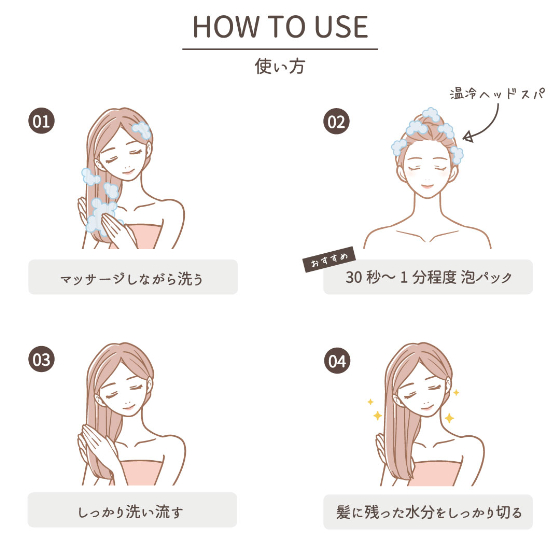 HOW TO USE

使い方

01

マッサージしながら洗う

02

温冷ヘッドスパ

おすすめ

30 秒〜 1 分程度 泡パック

03

しっかり洗い流す

04

髪に残った水分をしっかり切る