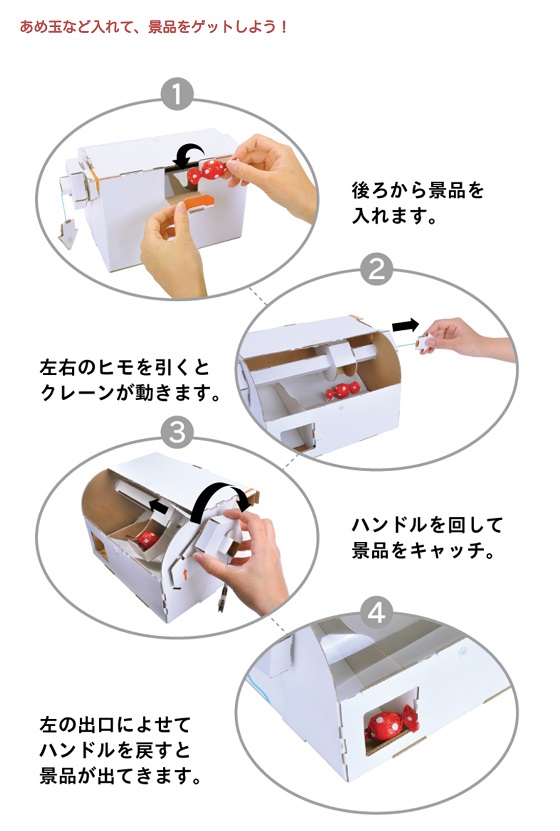 あめ玉など入れて、景品をゲットしよう！

1

後ろから景品を入れます。

2

左右のヒモを引くとクレーンが動きます。

3

ハンドルを回して景品をキャッチ。

4

左の出口によせてハンドルを戻すと景品が出てきます。