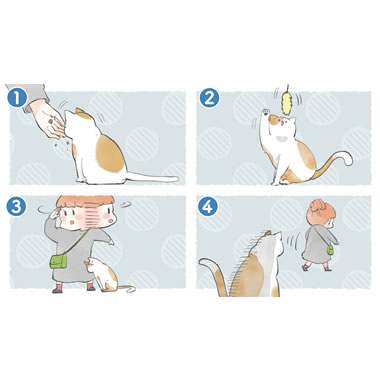 1

2

3

4