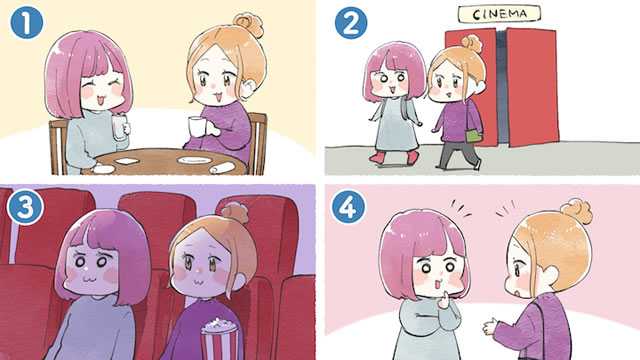 1

2

CINEMA

3

4