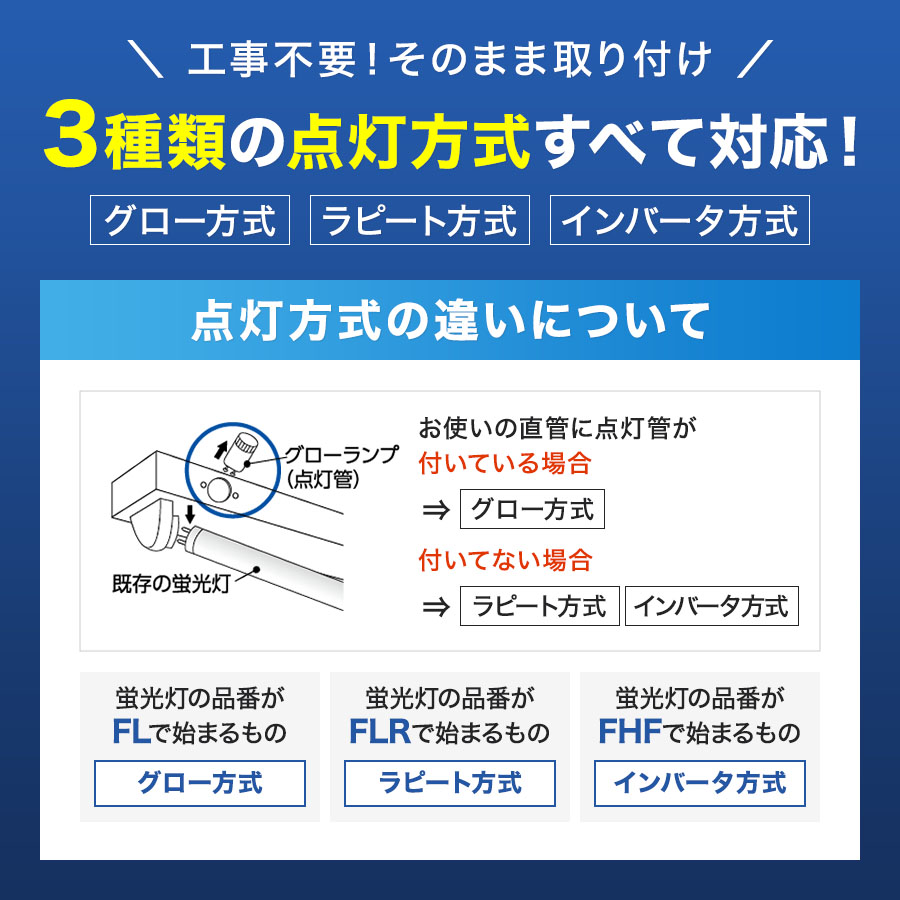 ＼ 工事不要！そのまま取り付け ／

3種類の点灯方式すべて対応！

グロー方式　ラピート方式　インバータ方式

点灯方式の違いについて

グローランプ（点灯管）

既存の蛍光灯

お使いの直管に点灯管が
付いている場合
⇒ グロー方式
付いてない場合
⇒ ラピート方式 インバータ方式

蛍光灯の品番が FLで始まるもの
グロー方式

蛍光灯の品番が FLRで始まるもの
ラピート方式

蛍光灯の品番が FHFで始まるもの
インバータ方式