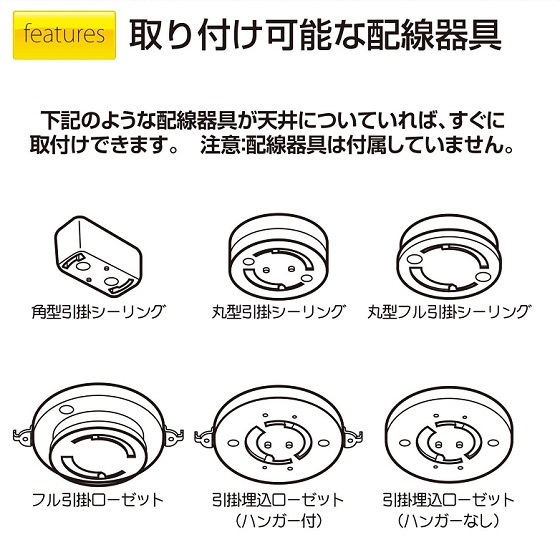 features 取り付け可能な配線器具

下記のような配線器具が天井についていれば、すぐに取付けできます。 注意:配線器具は付属していません。

角型引掛シーリング

丸型引掛シーリング

丸型フル引掛シーリング

フル引掛ローゼット

引掛埋込ローゼット
（ハンガー付）

引掛埋込ローゼット
（ハンガーなし）